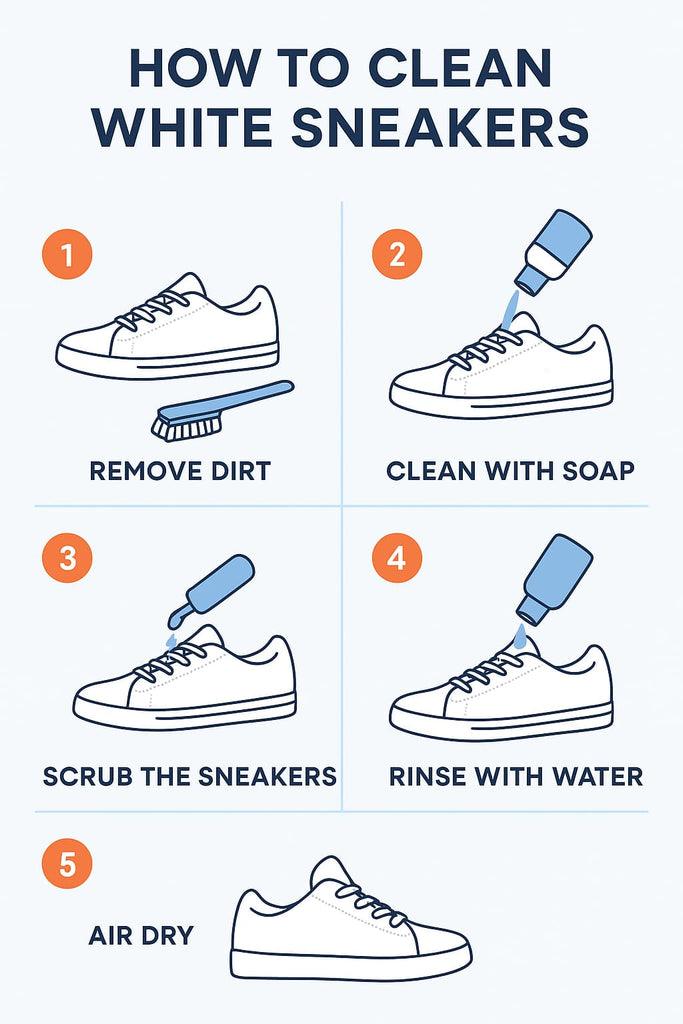 HOW TO CLEAN WHITE SNEAKERS

1

REMOVE DIRT

2

CLEAN WITH SOAP

3

SCRUB THE SNEAKERS

4

RINSE WITH WATER

5

AIR DRY