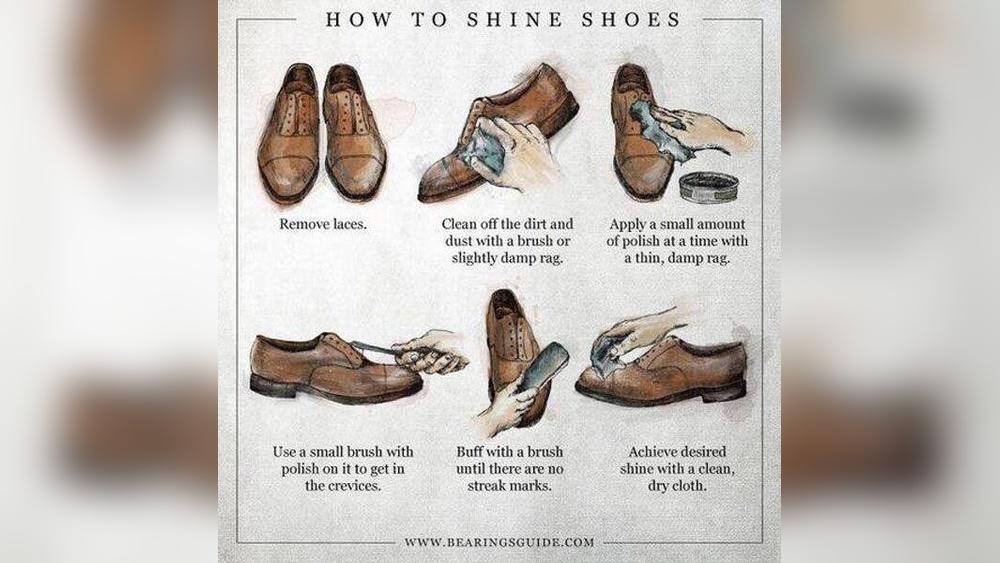 HOW TO SHINE SHOES

Remove laces.

Clean off the dirt and dust with a brush or slightly damp rag.

Apply a small amount of polish at a time with a thin, damp rag.

Use a small brush with polish on it to get in the crevices.

Buff with a brush until there are no streak marks.

Achieve desired shine with a clean, dry cloth.

WWW.BEARINGSGUIDE.COM