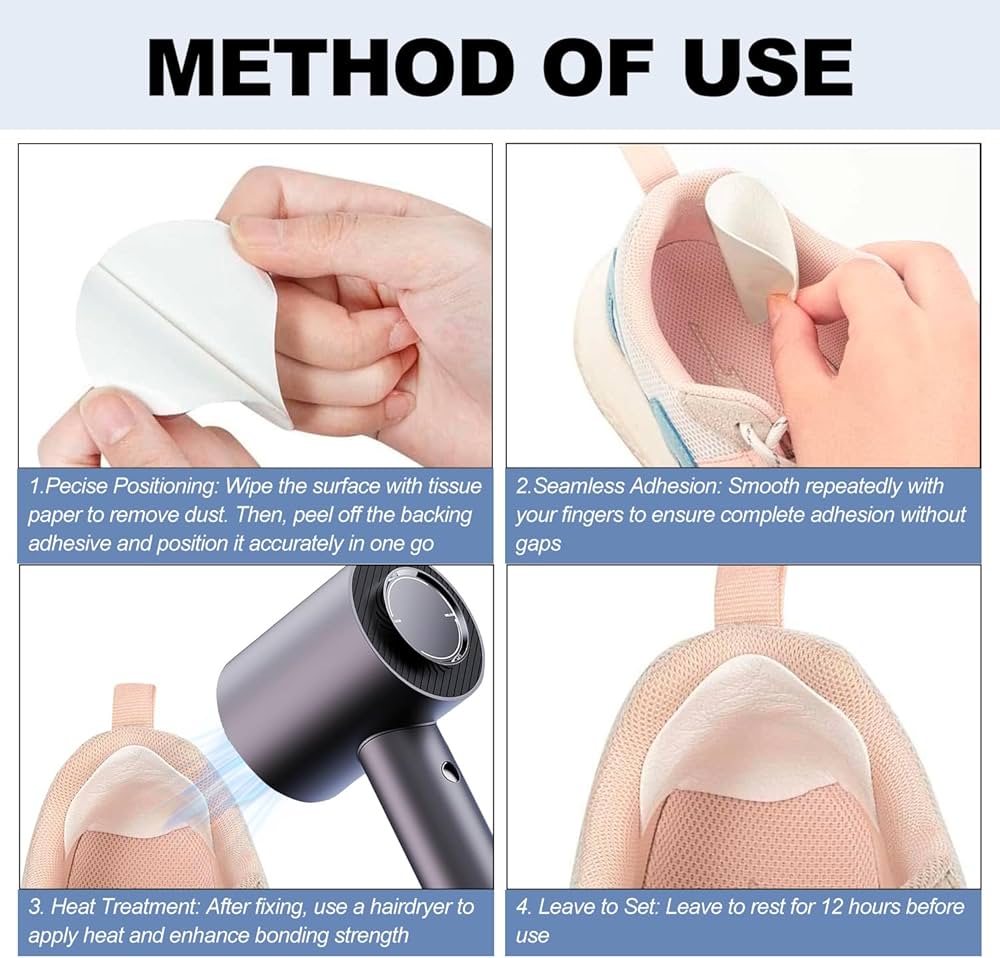 METHOD OF USE

1.Pecise Positioning: Wipe the surface with tissue paper to remove dust. Then, peel off the backing adhesive and position it accurately in one go

2.Seamless Adhesion: Smooth repeatedly with your fingers to ensure complete adhesion without gaps

3. Heat Treatment: After fixing, use a hairdryer to apply heat and enhance bonding strength

4. Leave to Set: Leave to rest for 12 hours before use